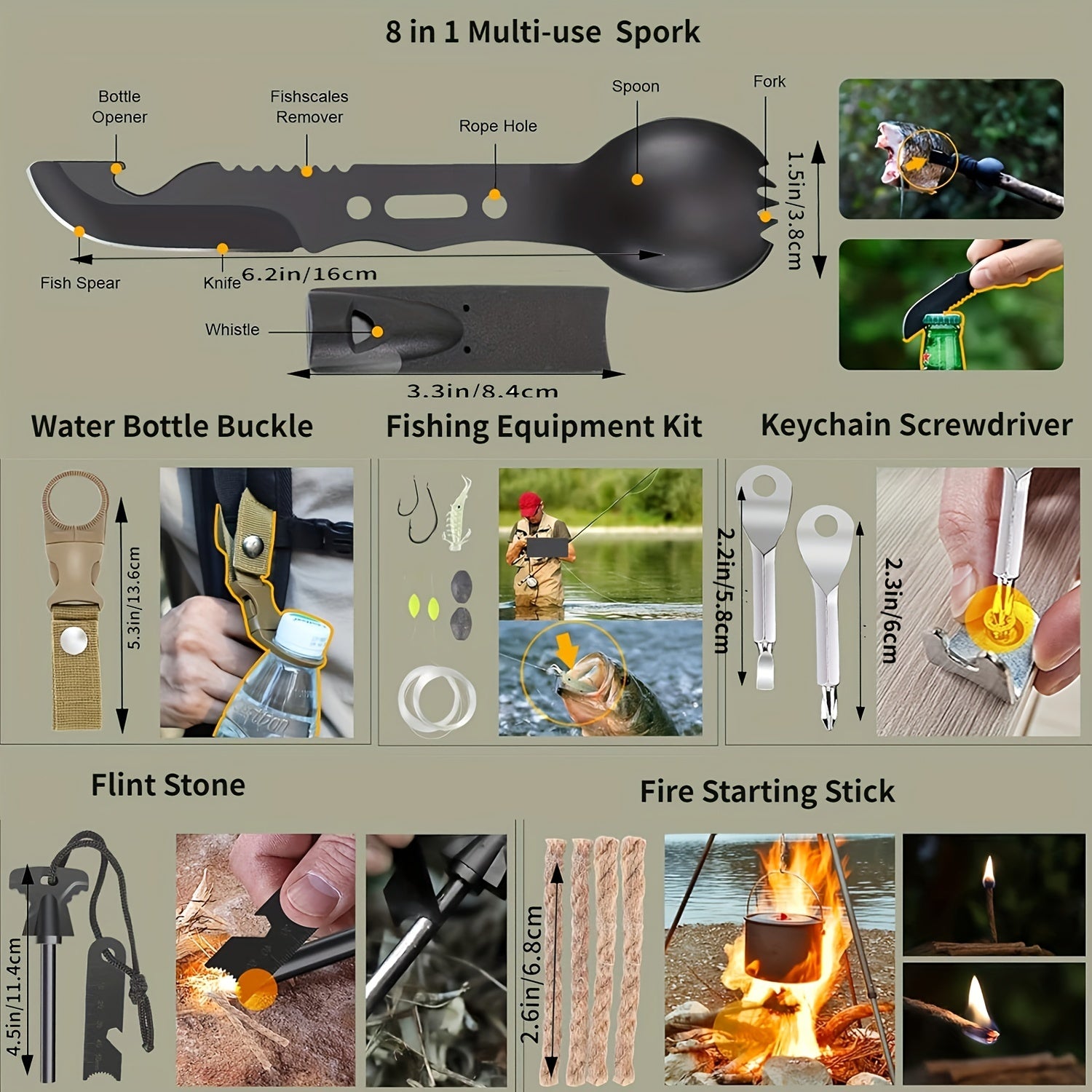 8 in 1 Multi-use Spork

Bottle Opener

Fishscales Remover

Rope Hole

Spoon

Fork

1.5in/3.8cm

Fish Spear

Knife

6.2in/16cm

Whistle

3.3in/8.4cm

Water Bottle Buckle

5.3in/13.6cm

Fishing Equipment Kit

Keychain Screwdriver

2.2in/5.8cm

2.3in/6cm

Flint Stone

4.5in/11.4cm

Fire Starting Stick

2.6in/6.8cm