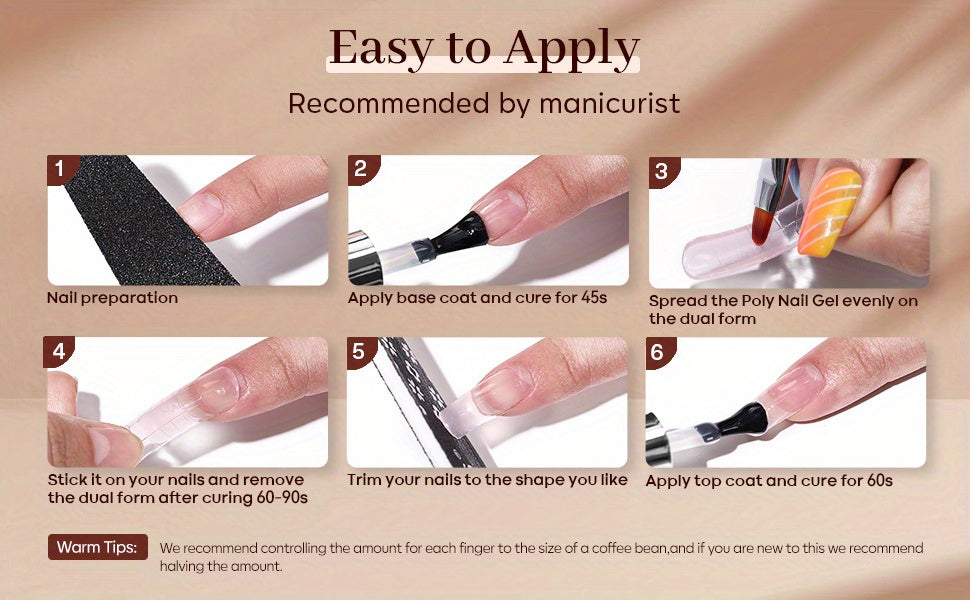 Easy to Apply

Recommended by manicurist

1

Nail preparation

2

Apply base coat and cure for 45s

3

Spread the Poly Nail Gel evenly on the dual form

4

Stick it on your nails and remove the dual form after curing 60-90s

5

Trim your nails to the shape you like

6

Apply top coat and cure for 60s

Warm Tips: We recommend controlling the amount for each finger to the size of a coffee bean,and if you are new to this we recommend halving the amount.