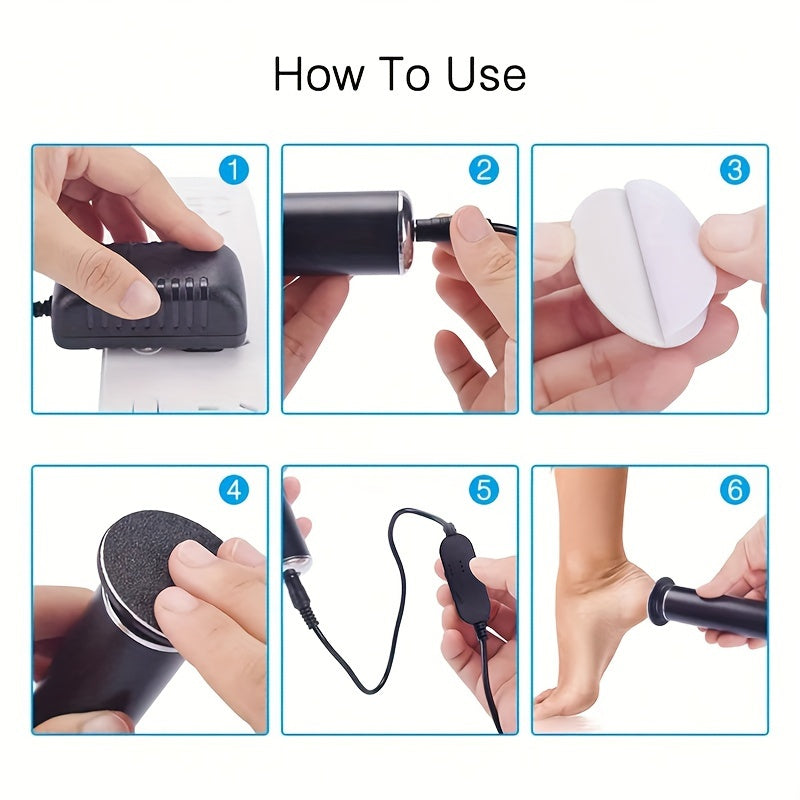 How To Use

1

2

3

4

5

6